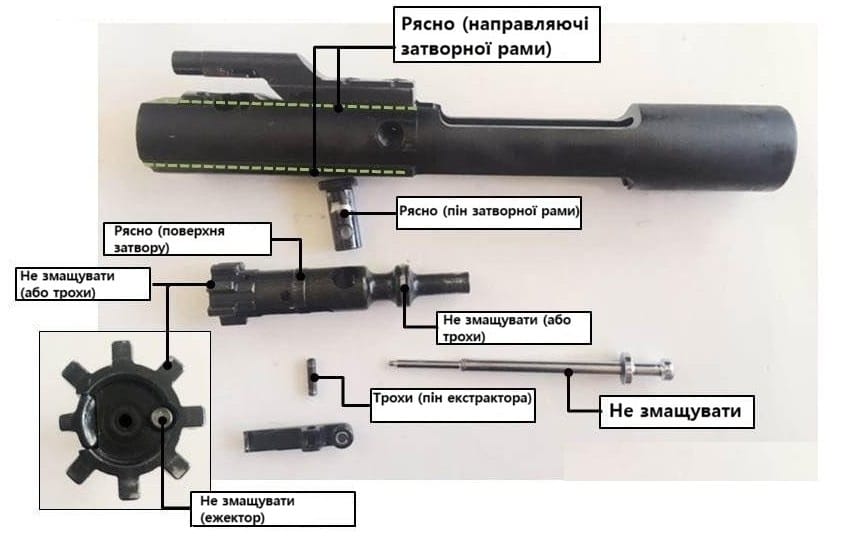 Рясно (направляючі затворної рами)

Рясно (пін затворної рами)

Рясно (поверхня затвору)

Не змащувати (або трохи)

Не змащувати (або трохи)

Трохи (пін екстрактора)

Не змащувати

Не змащувати (ежектор)